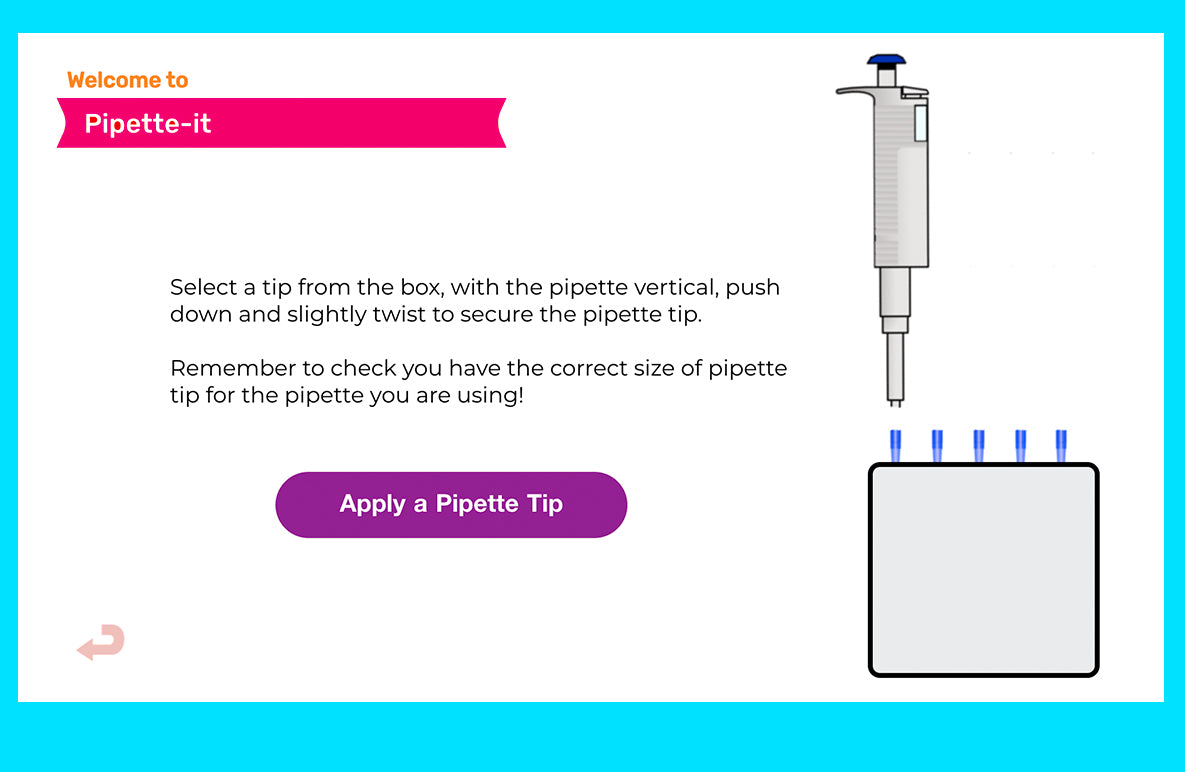 Welcome to

Pipette-it

Select a tip from the box, with the pipette vertical, push down and slightly twist to secure the pipette tip.

Remember to check you have the correct size of pipette tip for the pipette you are using!

Apply a Pipette Tip